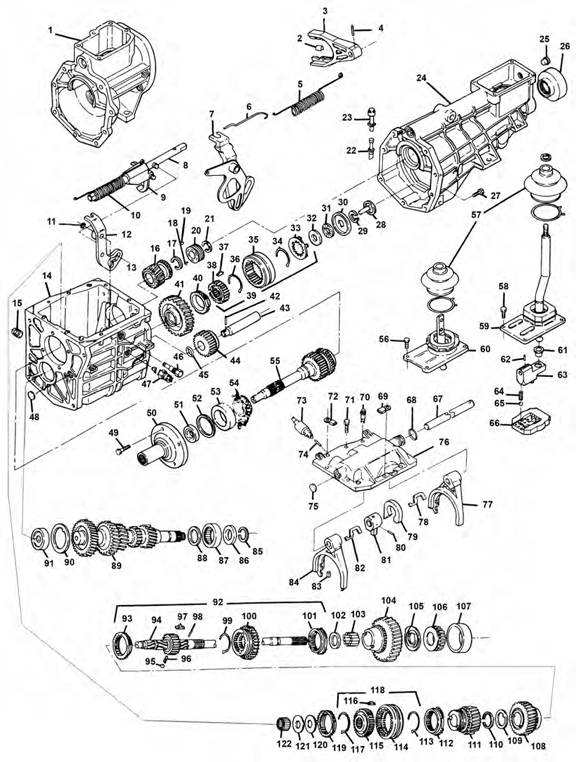 1 2 3 4 5 6 7 8 9 10 11 12 13 14 15 16 17 18 19 20 21 22 23 24 25 26 27 28 29 30 31 32 33 34 35 36 37 38 39 40 41 42 43 44 45 46 47 48 49 50 51 52 53 54 55 56 57 58 59 60 61 62 63 64 65 66 67 68 69 70 71 72 73 74 75 76 77 78 79 80 81 82 83 84 85 86 87 88 89 90 91 92 93 94 95 96 97 98 99 100 101 102 103 104 105 106 107 108 109 110 111 112 113 114 115 116 117 118 119 120 121 122